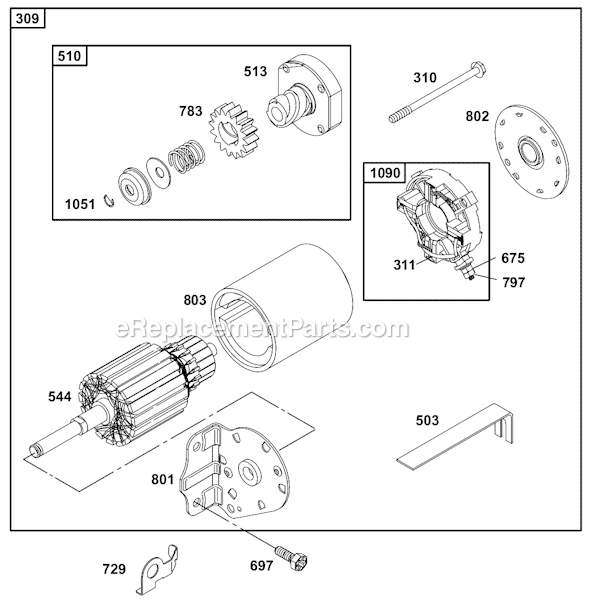 309

510

513

783

1051

310

802

1090

311

675

797

803

eReplacementParts.com

544

503

801

729

697